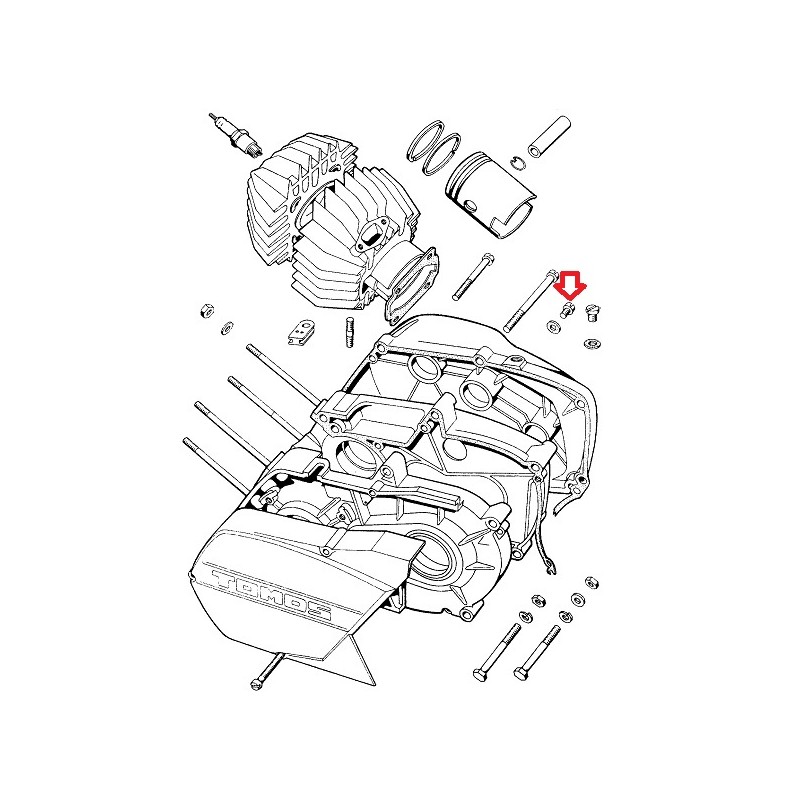 TOMOS