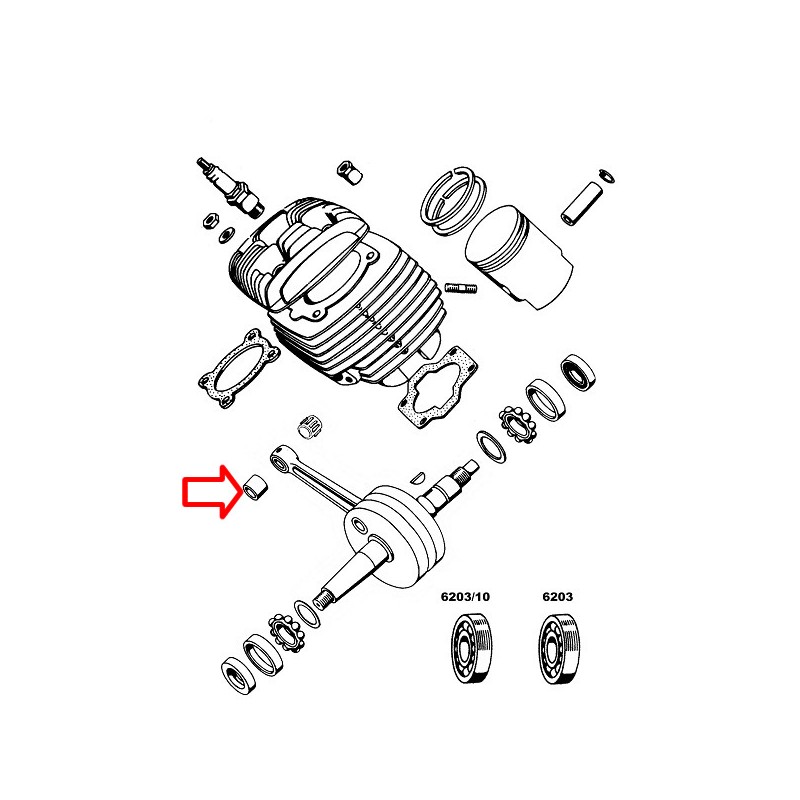 6203/10

6203