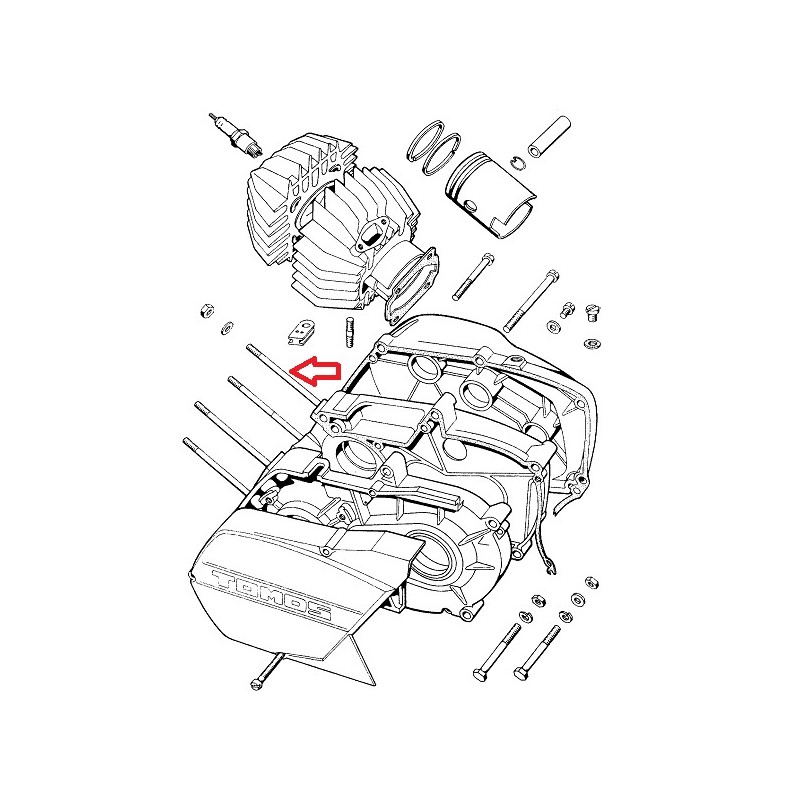 TOMOS