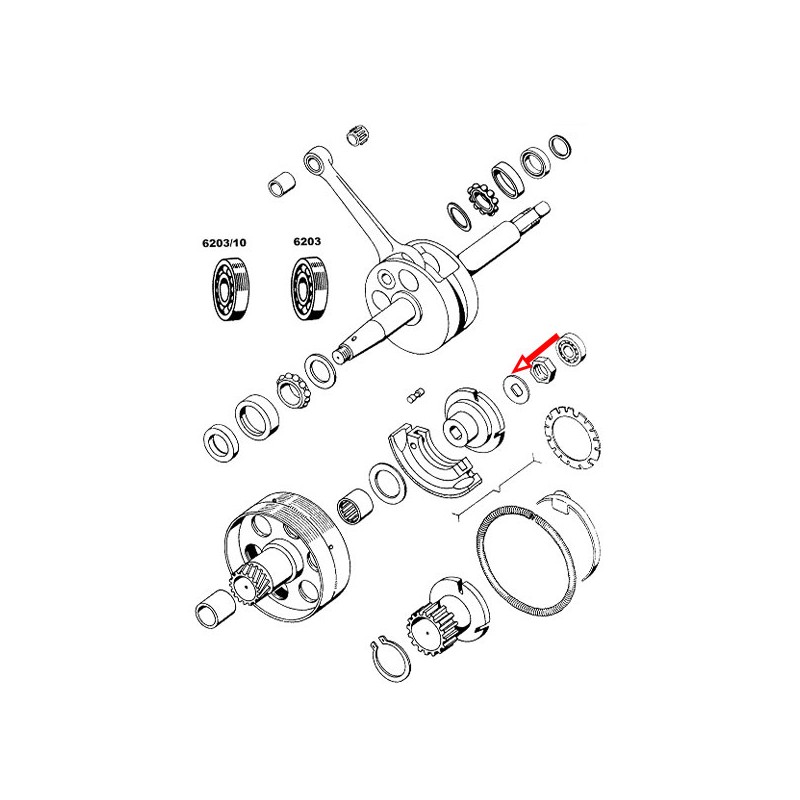 6203/10

6203