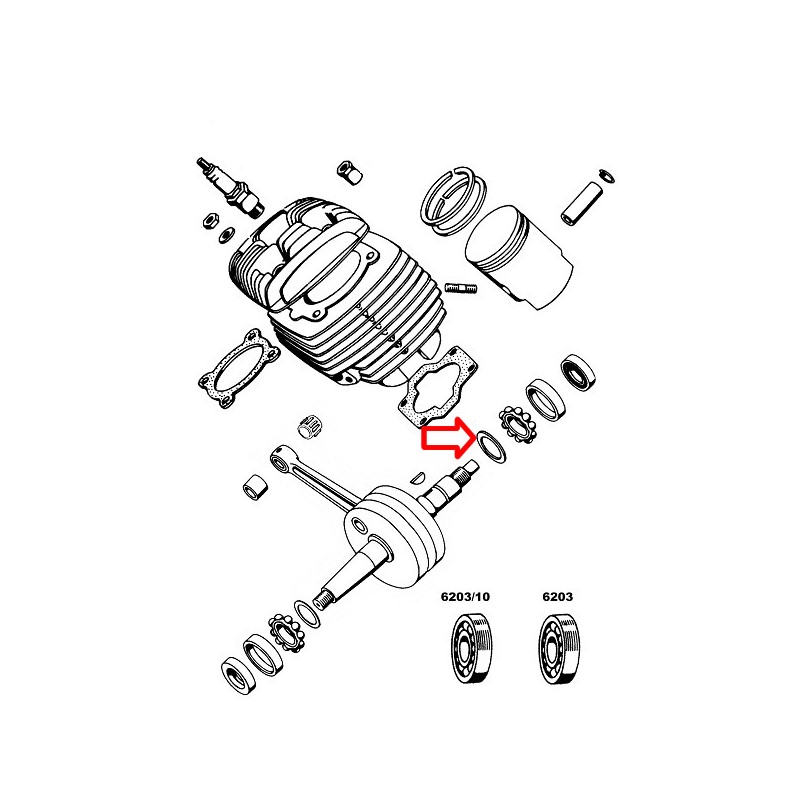 6203/10

6203