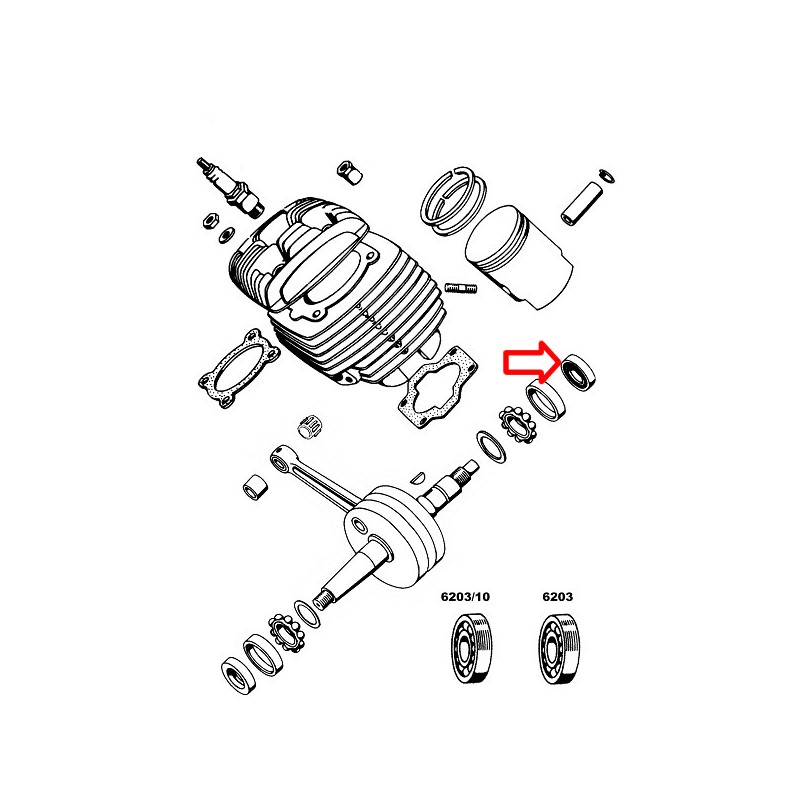 6203/10
6203