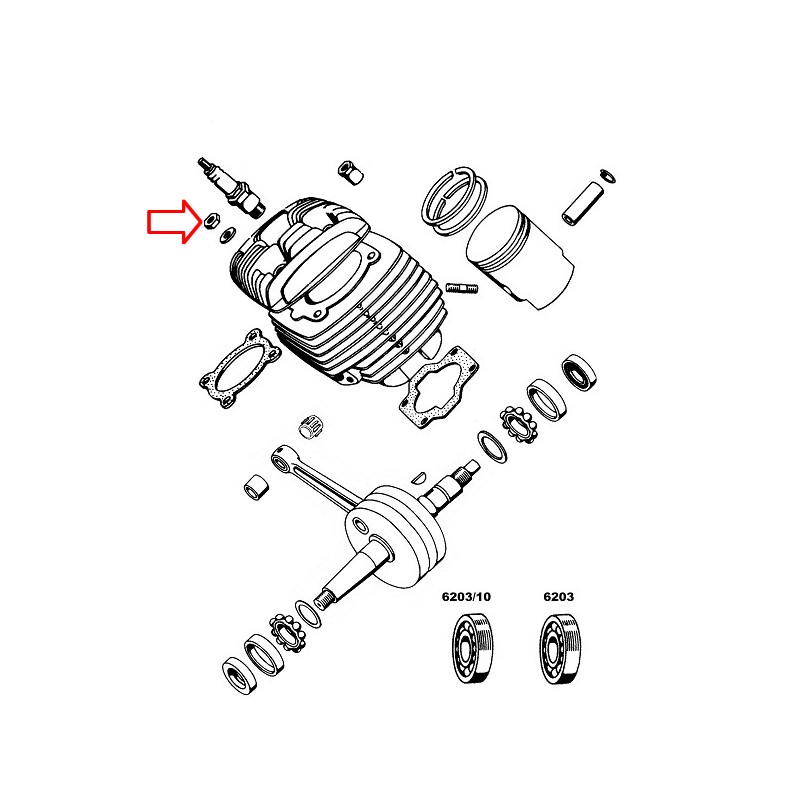 6203/10

6203