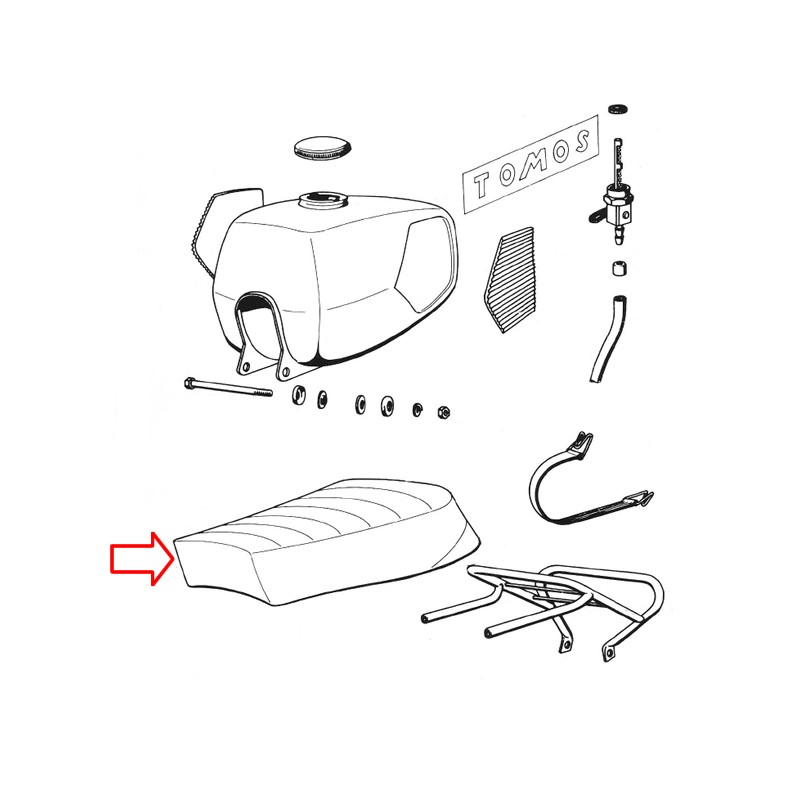 TOMOS