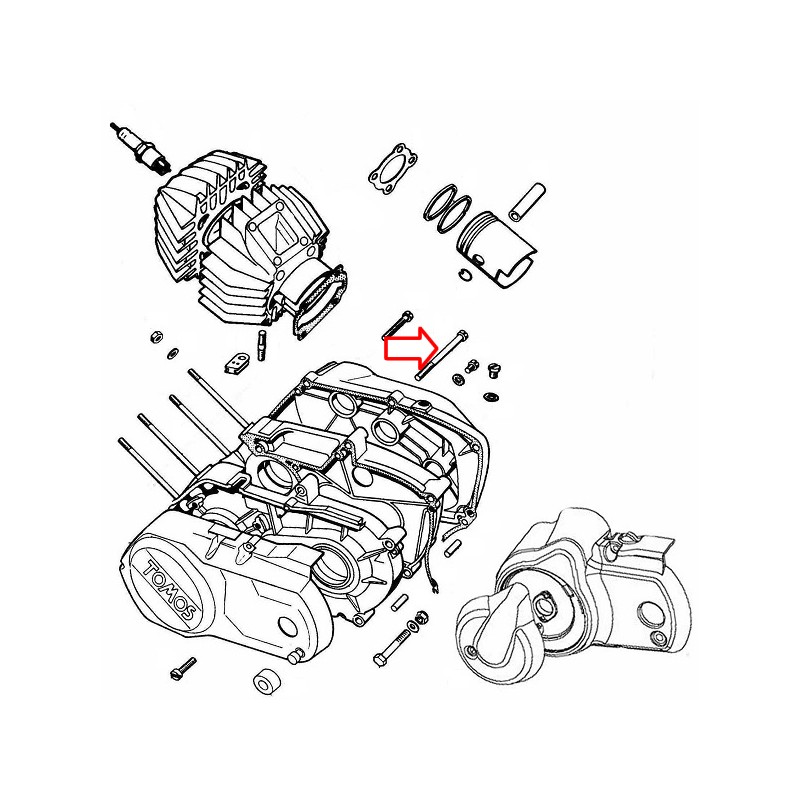 TOMOS