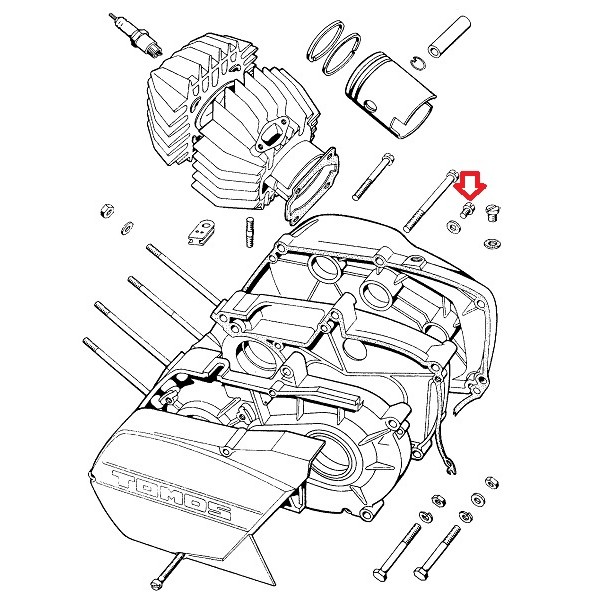 TOMOS