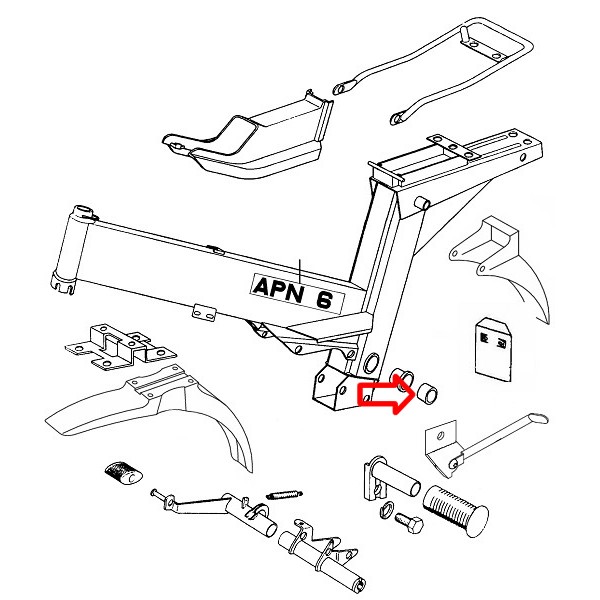 APN 6