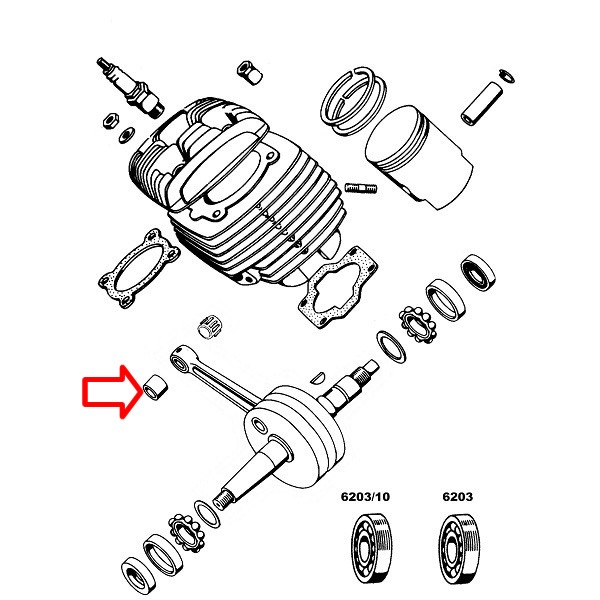 6203/10

6203