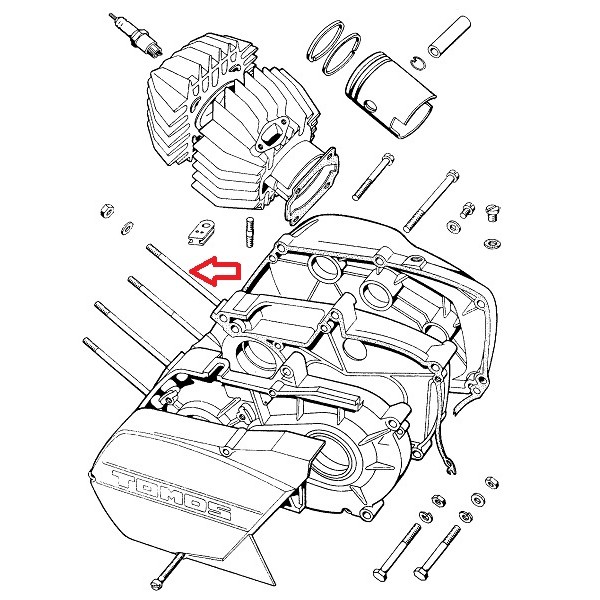 TOMOS