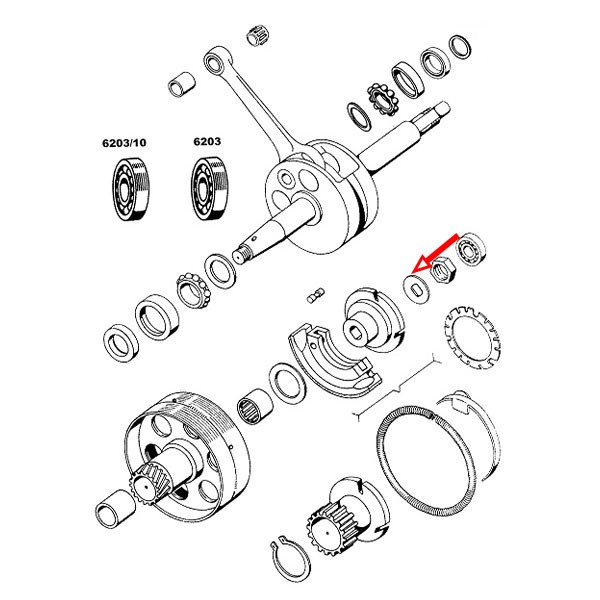 6203/10

6203