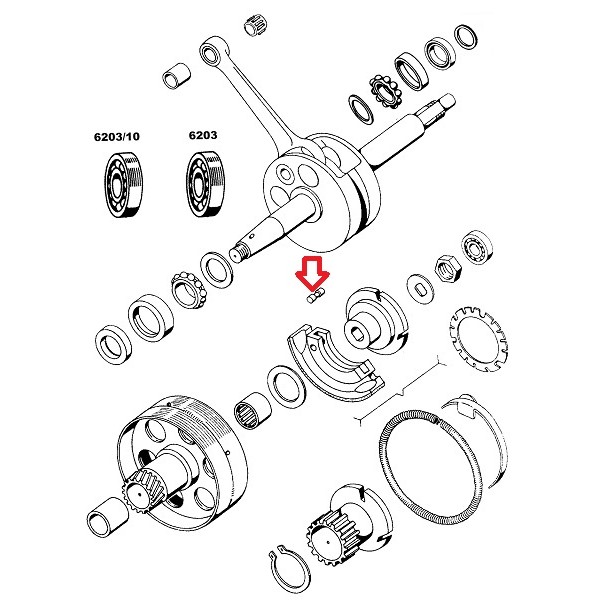 6203/10
6203