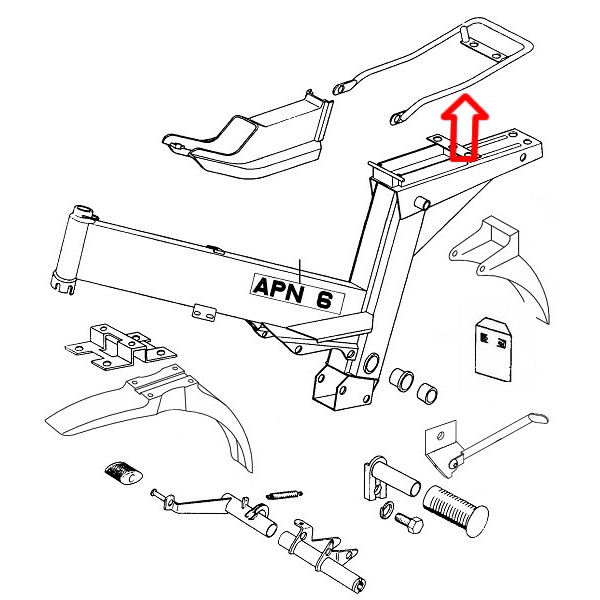 APN 6