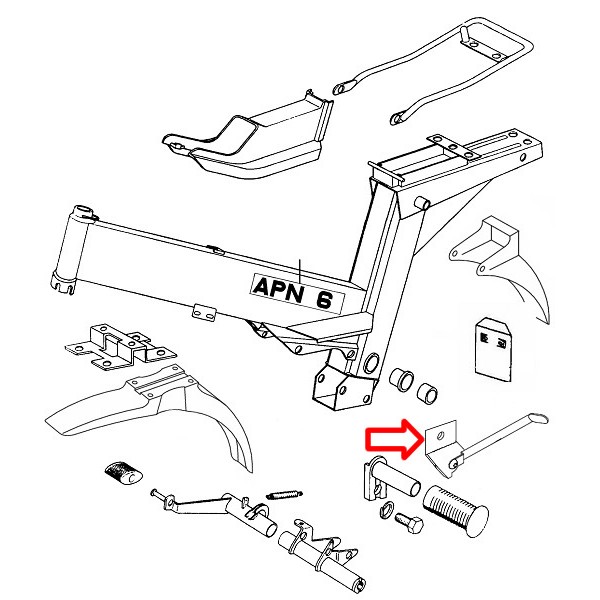 APN 6