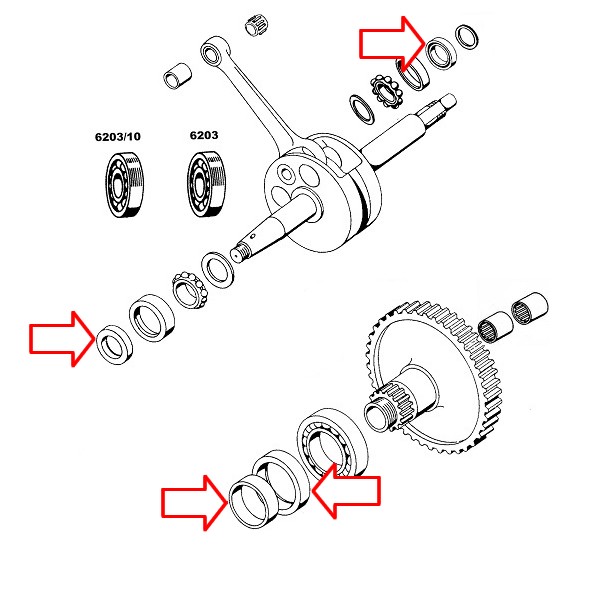 6203/10

6203