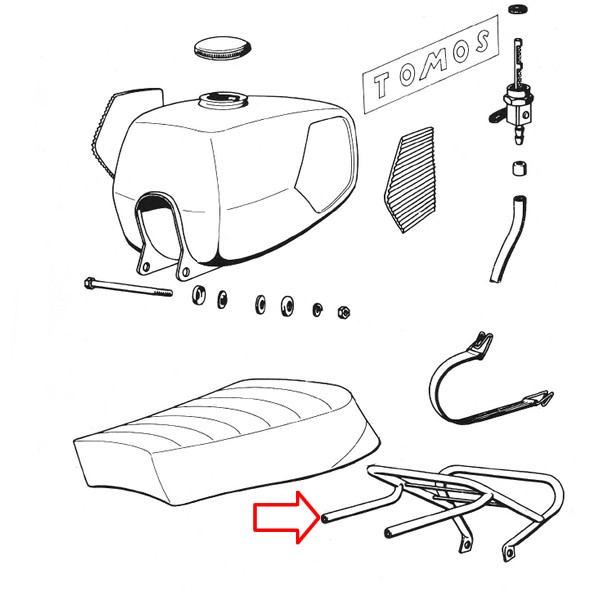 TOMOS