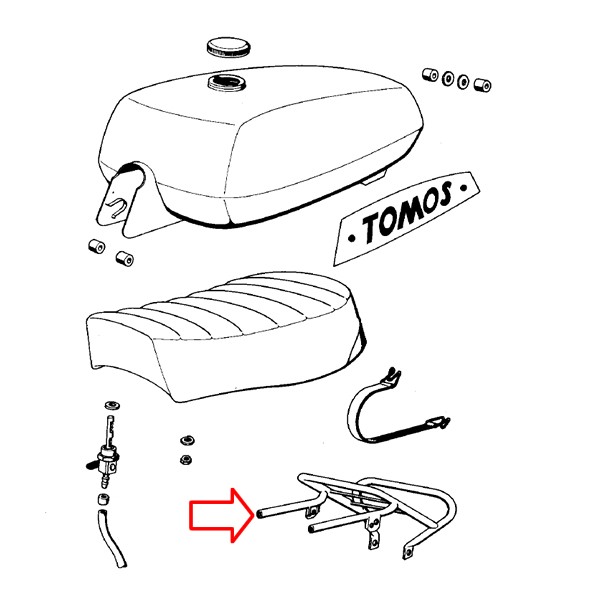 • TOMOS •