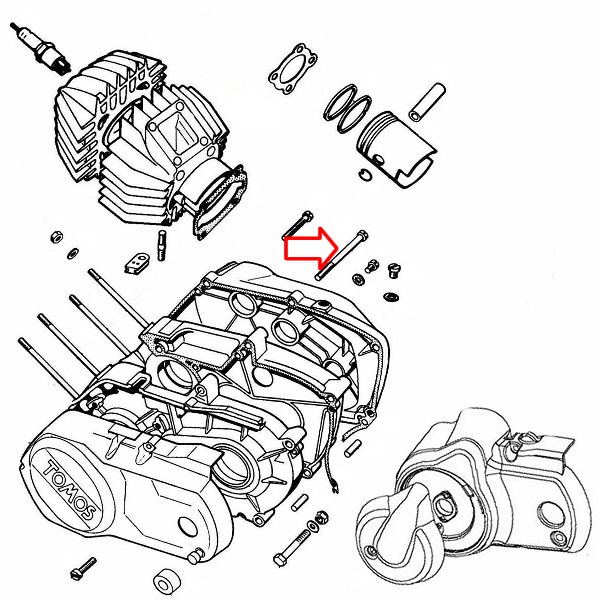 TOMOS