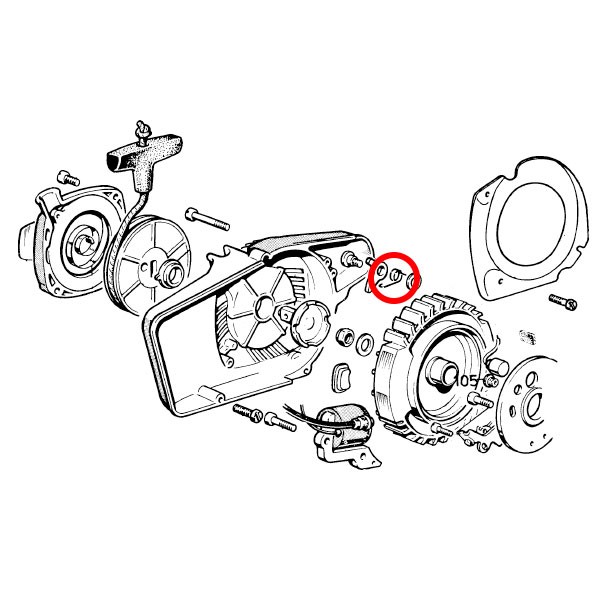 105