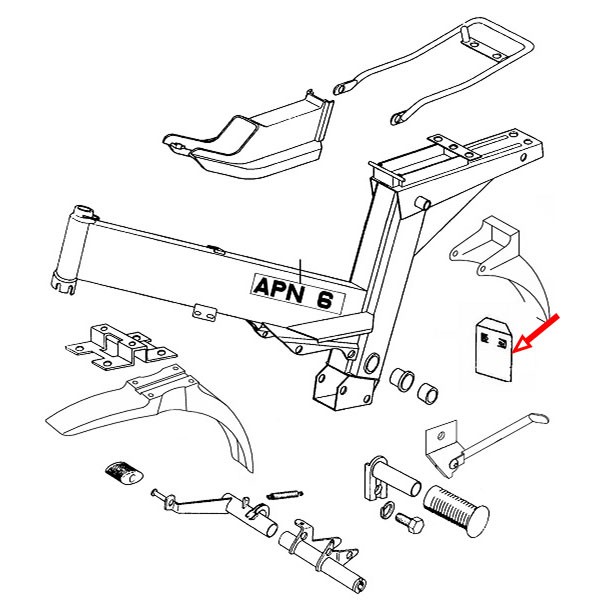 APN 6