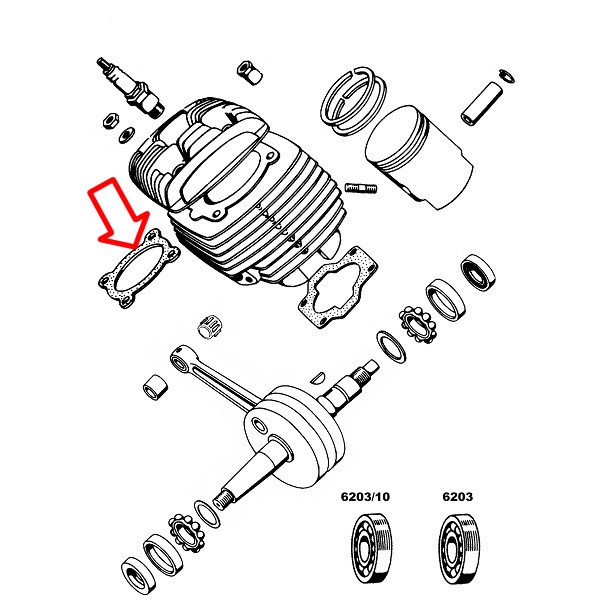 6203/10

6203