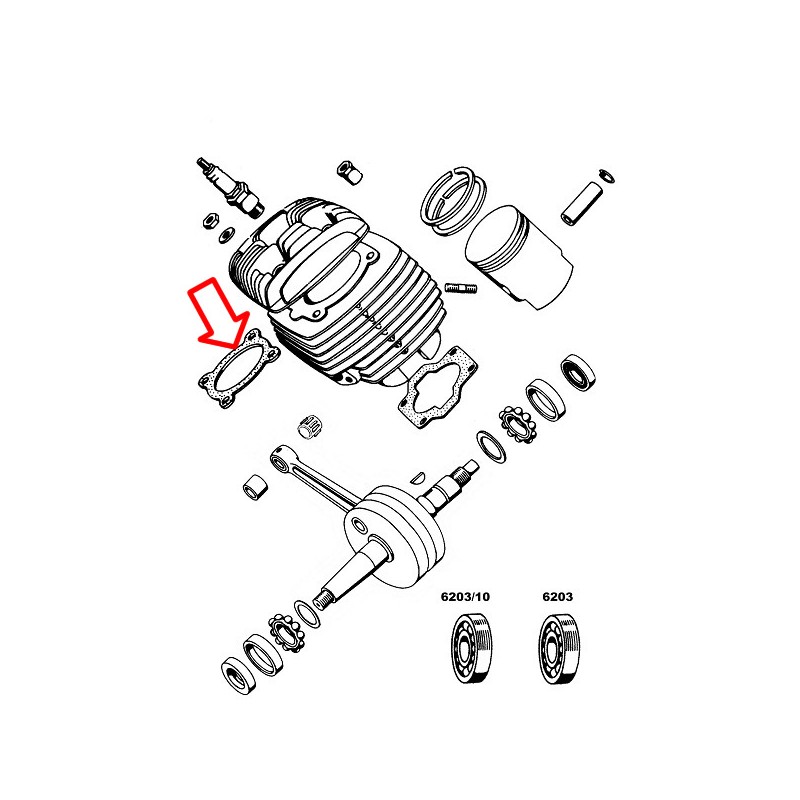 6203/10
6203