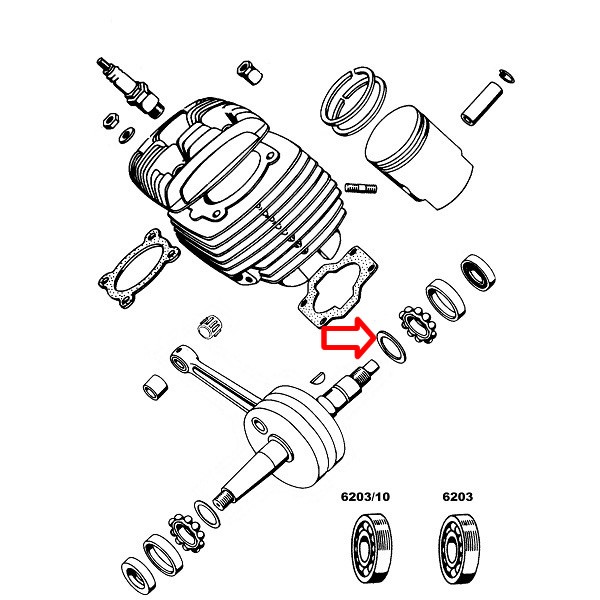 6203/10

6203